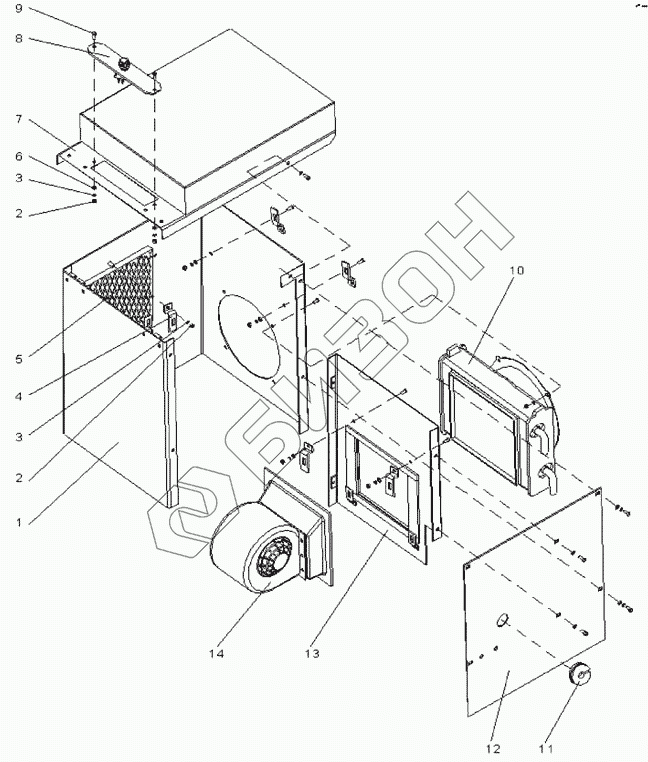 9
8
7
6
3
2
5
4
3
2
1
10
14
13
12
11
БИЗОН